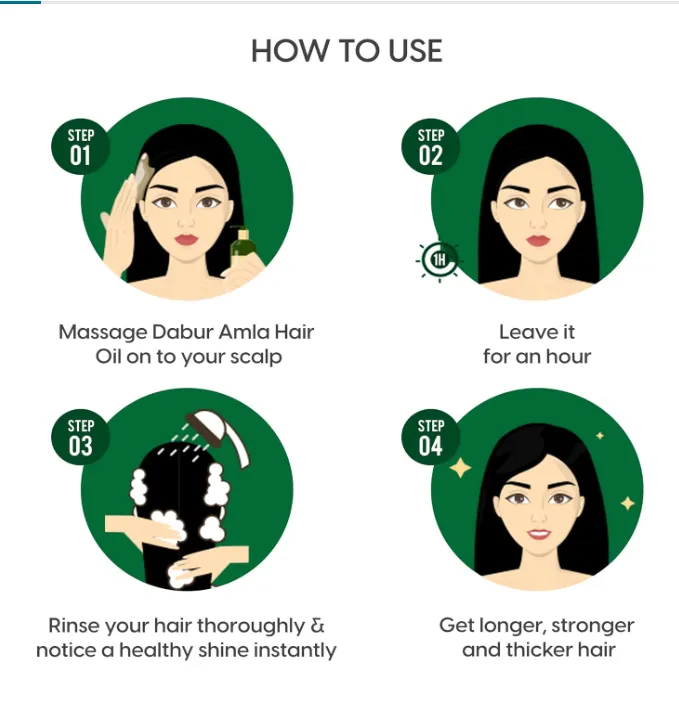 HOW TO USE

STEP
01

Massage Dabur Amla Hair Oil on to your scalp

STEP
02

1H

Leave it for an hour

STEP
03

Rinse your hair thoroughly & notice a healthy shine instantly

STEP
04

Get longer, stronger and thicker hair